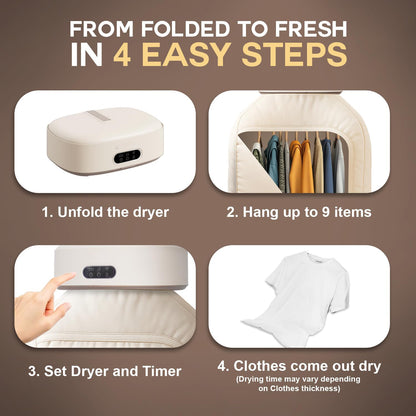 FROM FOLDED TO FRESH
IN 4 EASY STEPS

1. Unfold the dryer

2. Hang up to 9 items

3. Set Dryer and Timer

4. Clothes come out dry
(Drying time may vary depending on Clothes thickness)