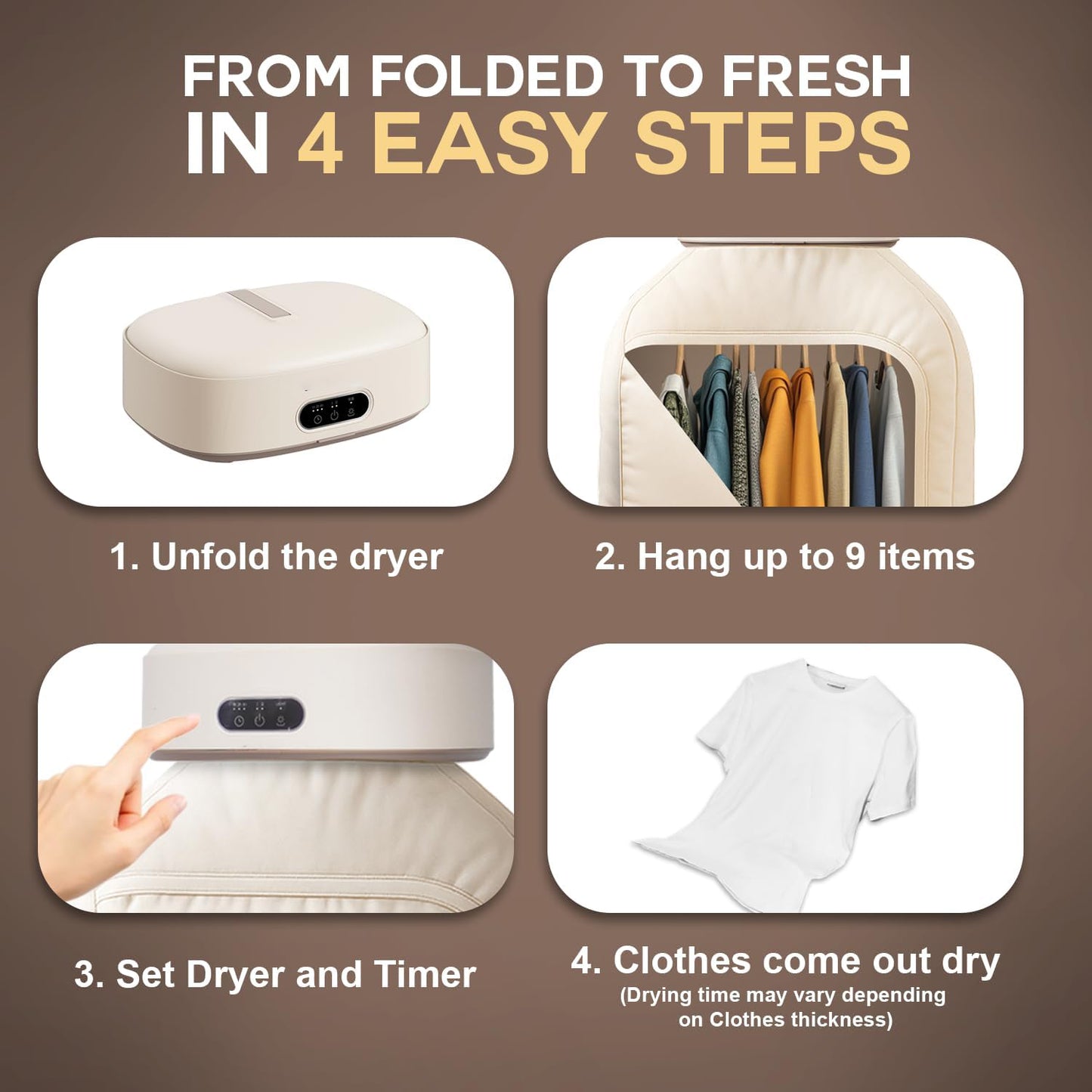 FROM FOLDED TO FRESH
IN 4 EASY STEPS

1. Unfold the dryer

2. Hang up to 9 items

3. Set Dryer and Timer

4. Clothes come out dry
(Drying time may vary depending on Clothes thickness)